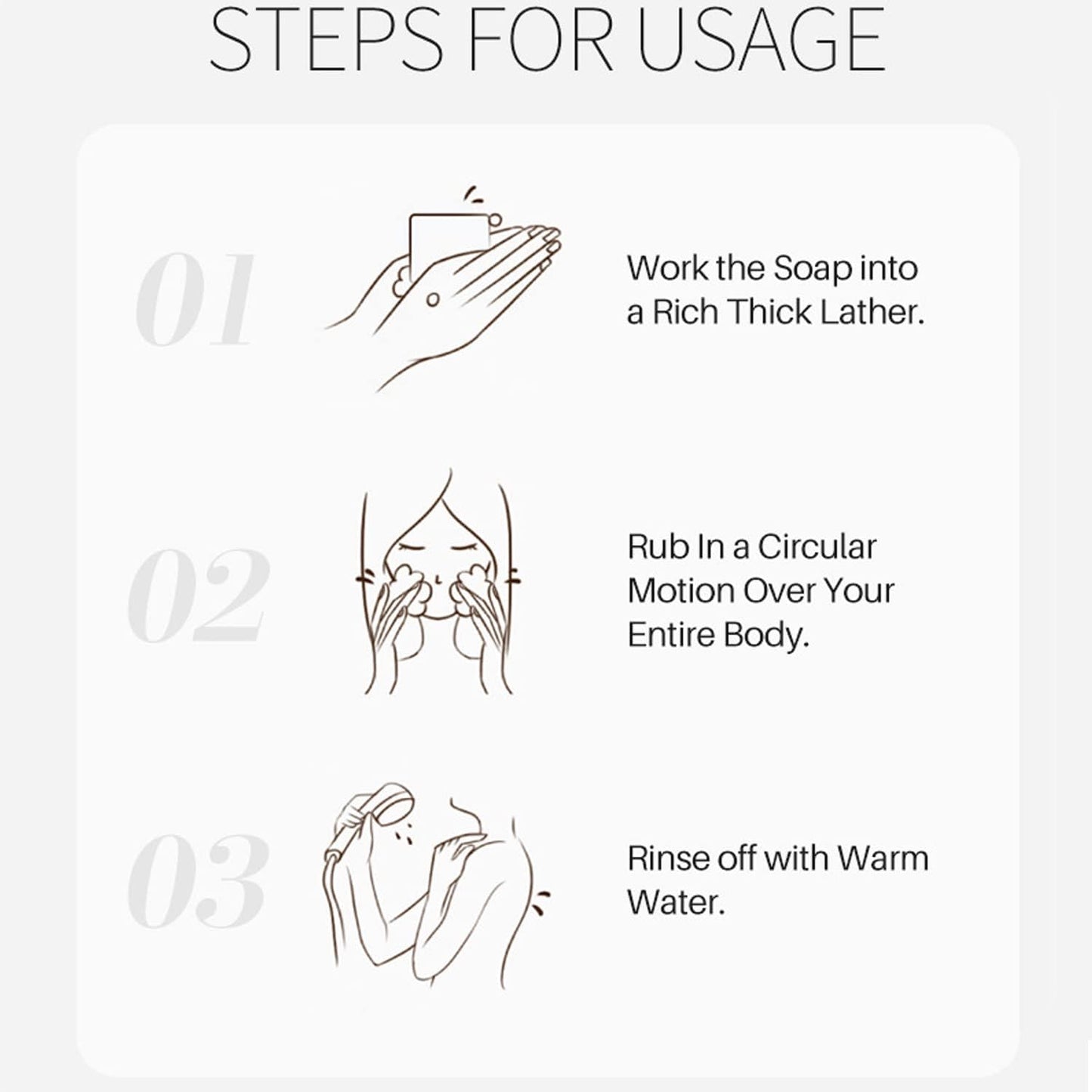 STEPS FOR USAGE

01

Work the Soap into a Rich Thick Lather.

02

Rub In a Circular Motion Over Your Entire Body.

03

Rinse off with Warm Water.